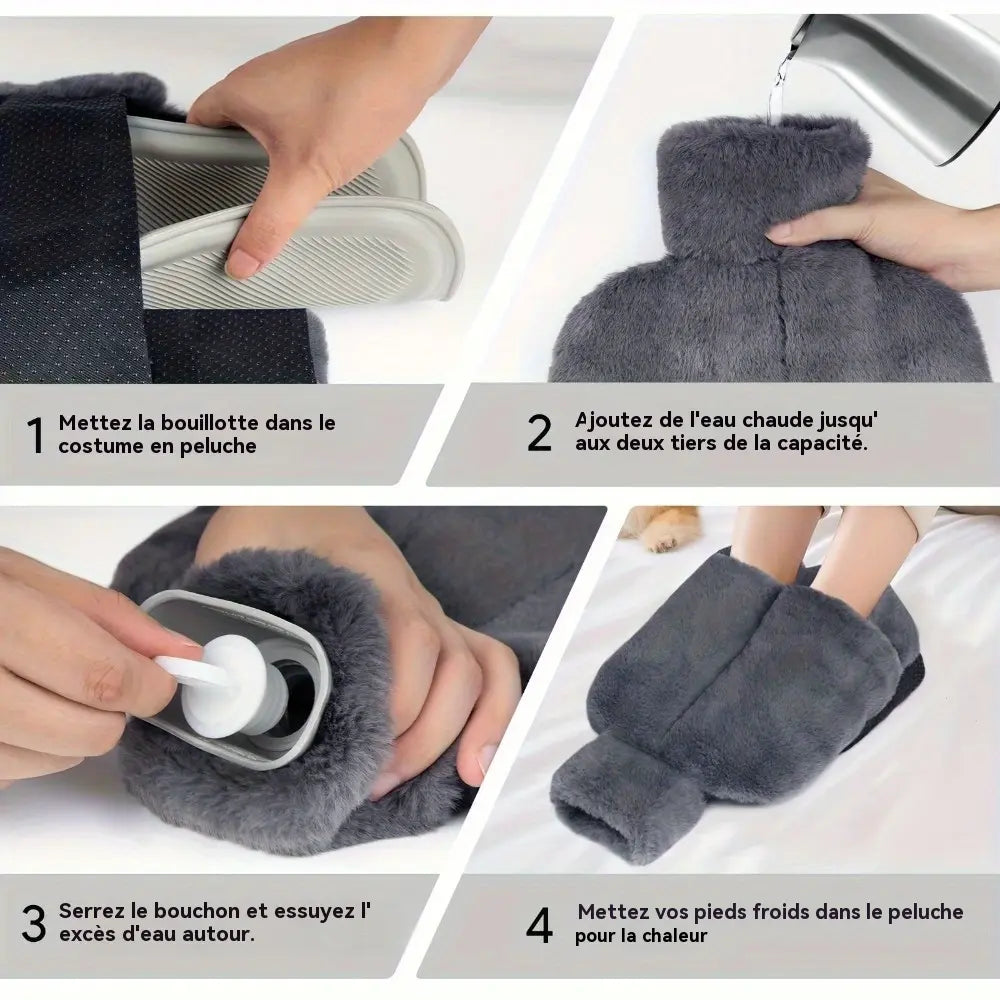 1 Mettez la bouillotte dans le costume en peluche

2 Ajoutez de l'eau chaude jusqu' aux deux tiers de la capacité.

3 Serrez le bouchon et essuyez l' excès d'eau autour.

4 Mettez vos pieds froids dans le peluche pour la chaleur